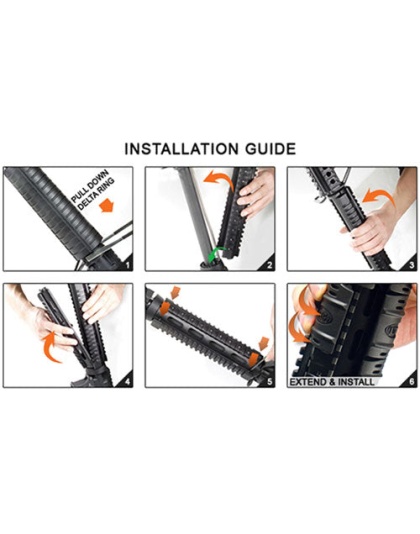 INSTALLATION GUIDE

PULL DOWN DELTA RING

1

2

3

4

5

EXTEND & INSTALL

6